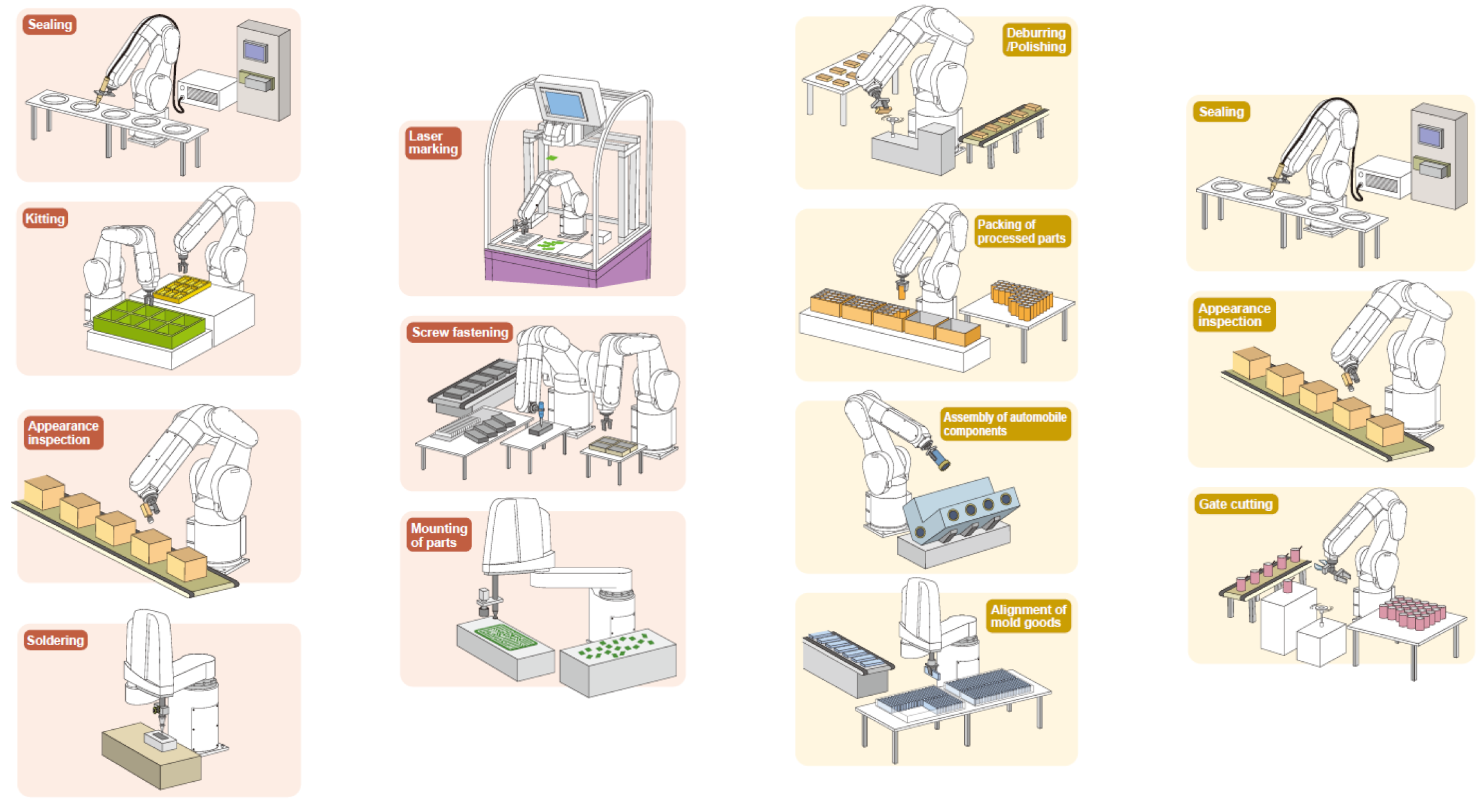 Sealing

Kitting

Appearance inspection

Soldering

Laser marking

Screw fastening

Mounting of parts

Deburring /Polishing

Packing of processed parts

Assembly of automobile components

Alignment of mold goods

Sealing

Appearance inspection

Gate cutting